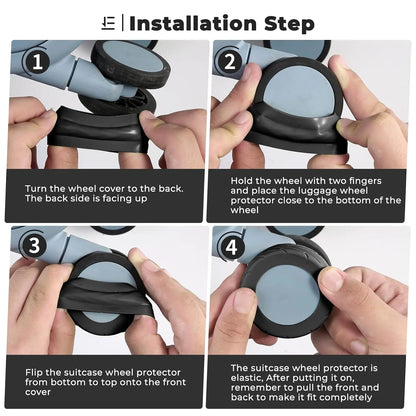 Installation Step

1

Turn the wheel cover to the back. The back side is facing up

2

Hold the wheel with two fingers and place the luggage wheel protector close to the bottom of the wheel

3

Flip the suitcase wheel protector from bottom to top onto the front cover

4

The suitcase wheel protector is elastic, After putting it on, remember to pull the front and back to make it fit completely