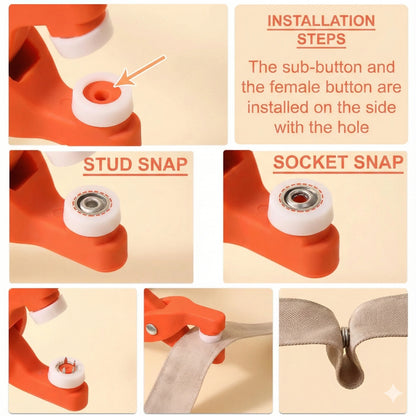 INSTALLATION STEPS

The sub-button and the female button are installed on the side with the hole

STUD SNAP

SOCKET SNAP