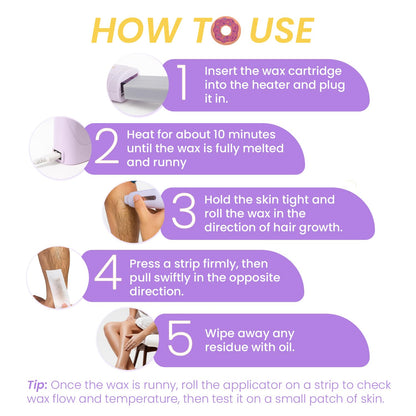 HOW TO USE

1 Insert the wax cartridge into the heater and plug it in.

2 Heat for about 10 minutes until the wax is fully melted and runny

3 Hold the skin tight and roll the wax in the direction of hair growth.

4 Press a strip firmly, then pull swiftly in the opposite direction.

5 Wipe away any residue with oil.

Tip: Once the wax is runny, roll the applicator on a strip to check wax flow and temperature, then test it on a small patch of skin.