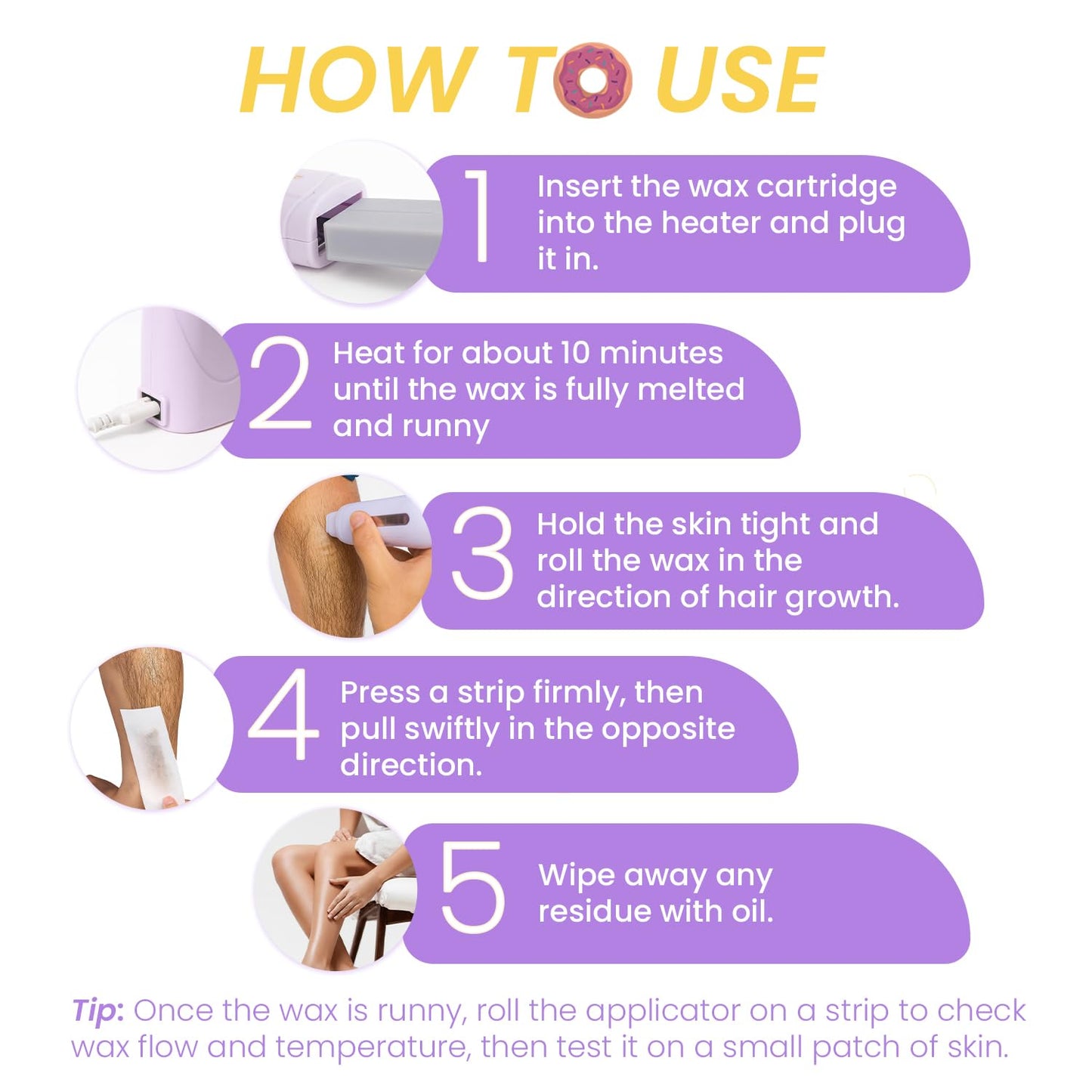 HOW TO USE

1 Insert the wax cartridge into the heater and plug it in.

2 Heat for about 10 minutes until the wax is fully melted and runny

3 Hold the skin tight and roll the wax in the direction of hair growth.

4 Press a strip firmly, then pull swiftly in the opposite direction.

5 Wipe away any residue with oil.

Tip: Once the wax is runny, roll the applicator on a strip to check wax flow and temperature, then test it on a small patch of skin.