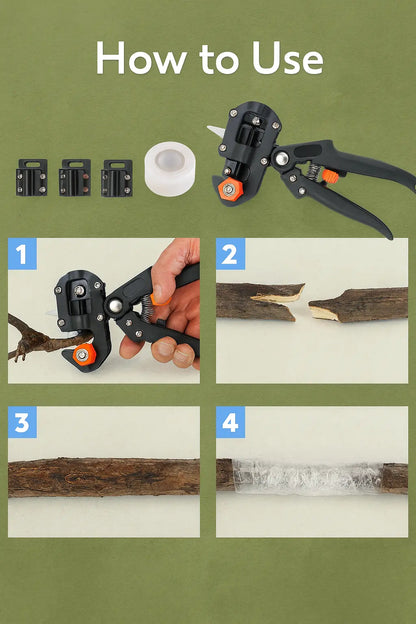 How to Use

1

2

3

4