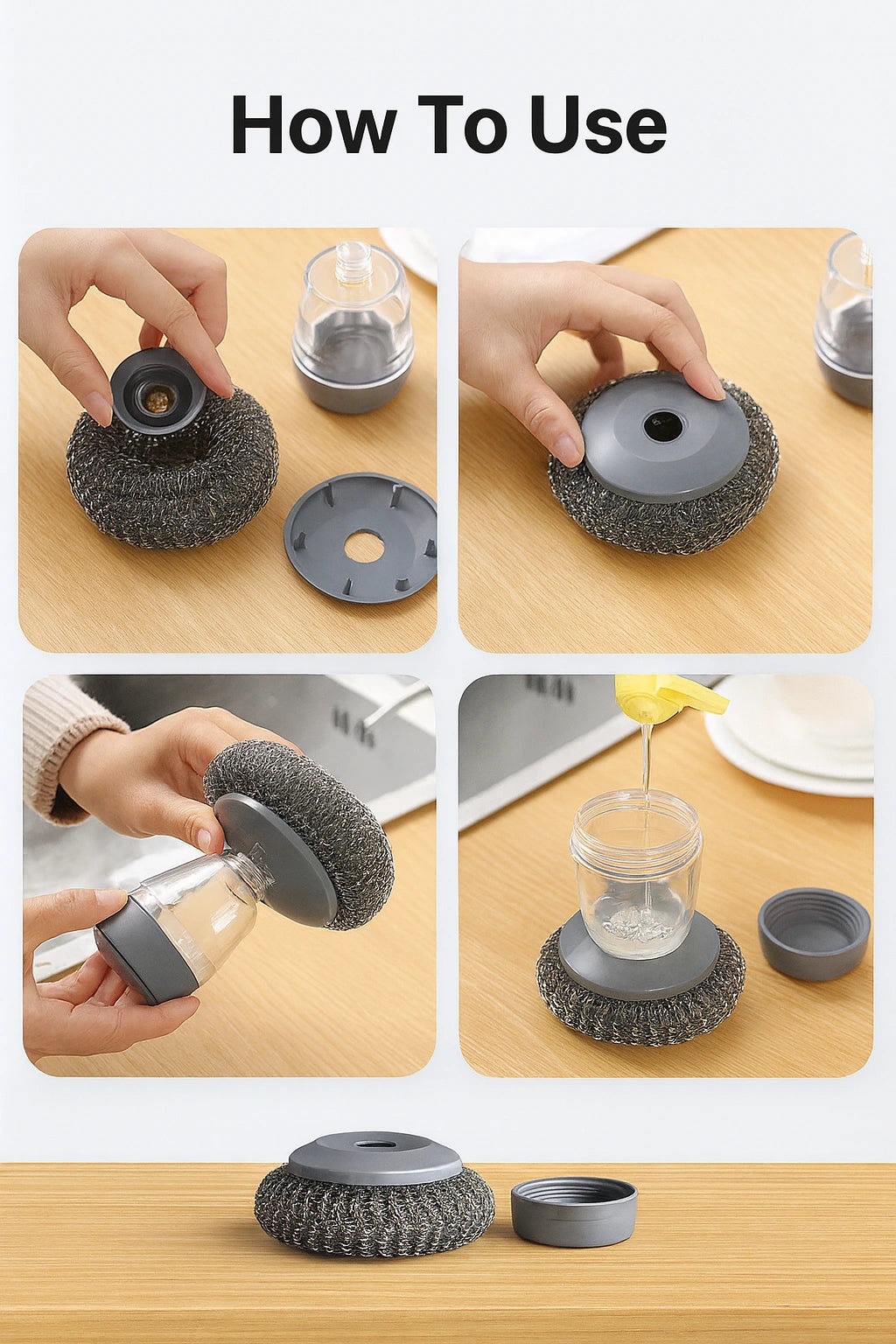 How To Use