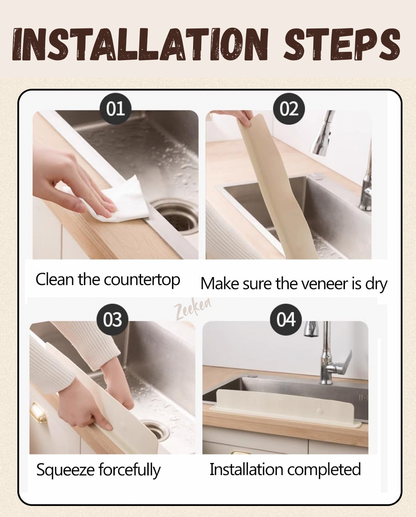 INSTALLATION STEPS

01

Clean the countertop

02

Make sure the veneer is dry

Zeekea

03

Squeeze forcefully

04

Installation completed