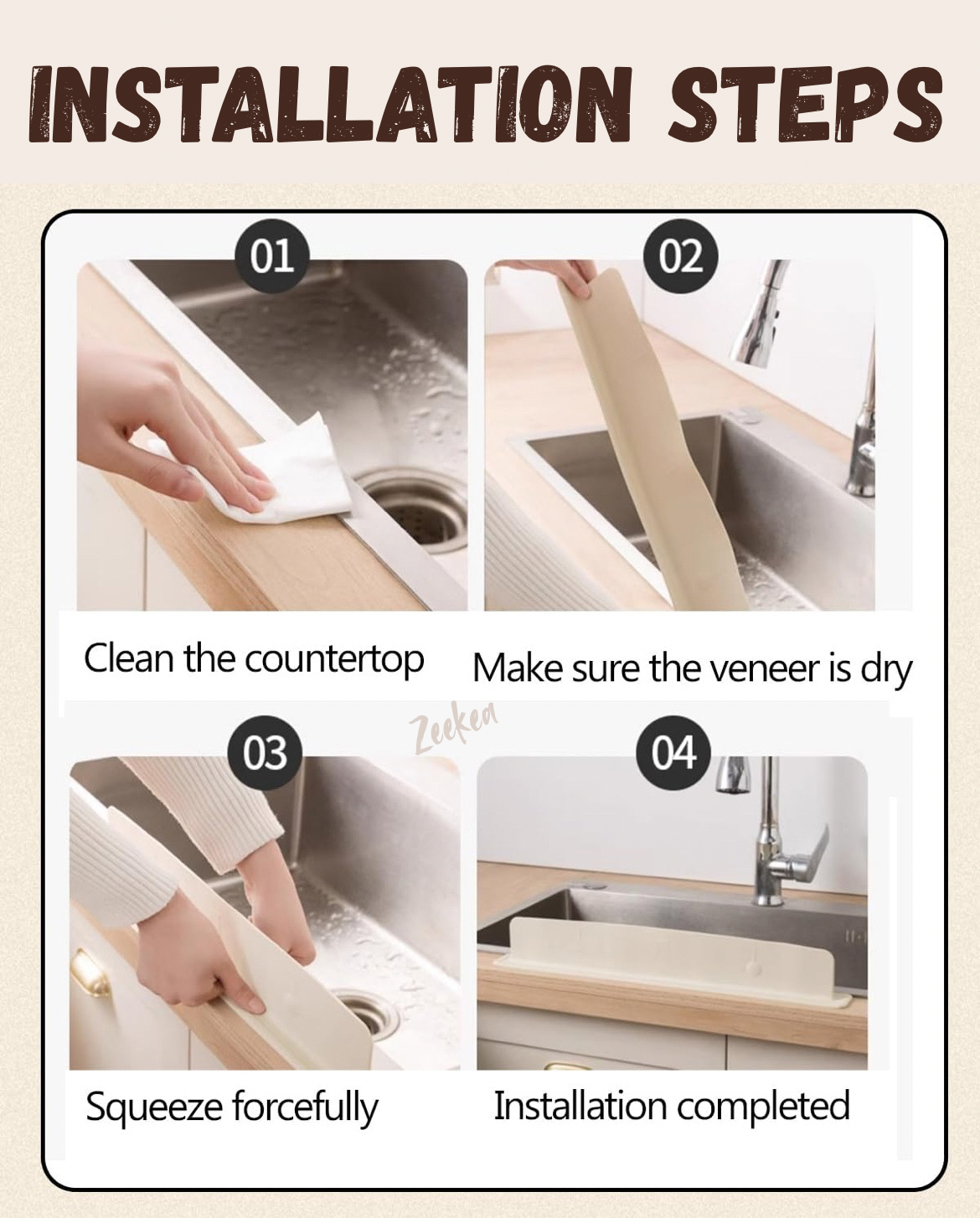 INSTALLATION STEPS

01

Clean the countertop

02

Make sure the veneer is dry

Zeekea

03

Squeeze forcefully

04

Installation completed